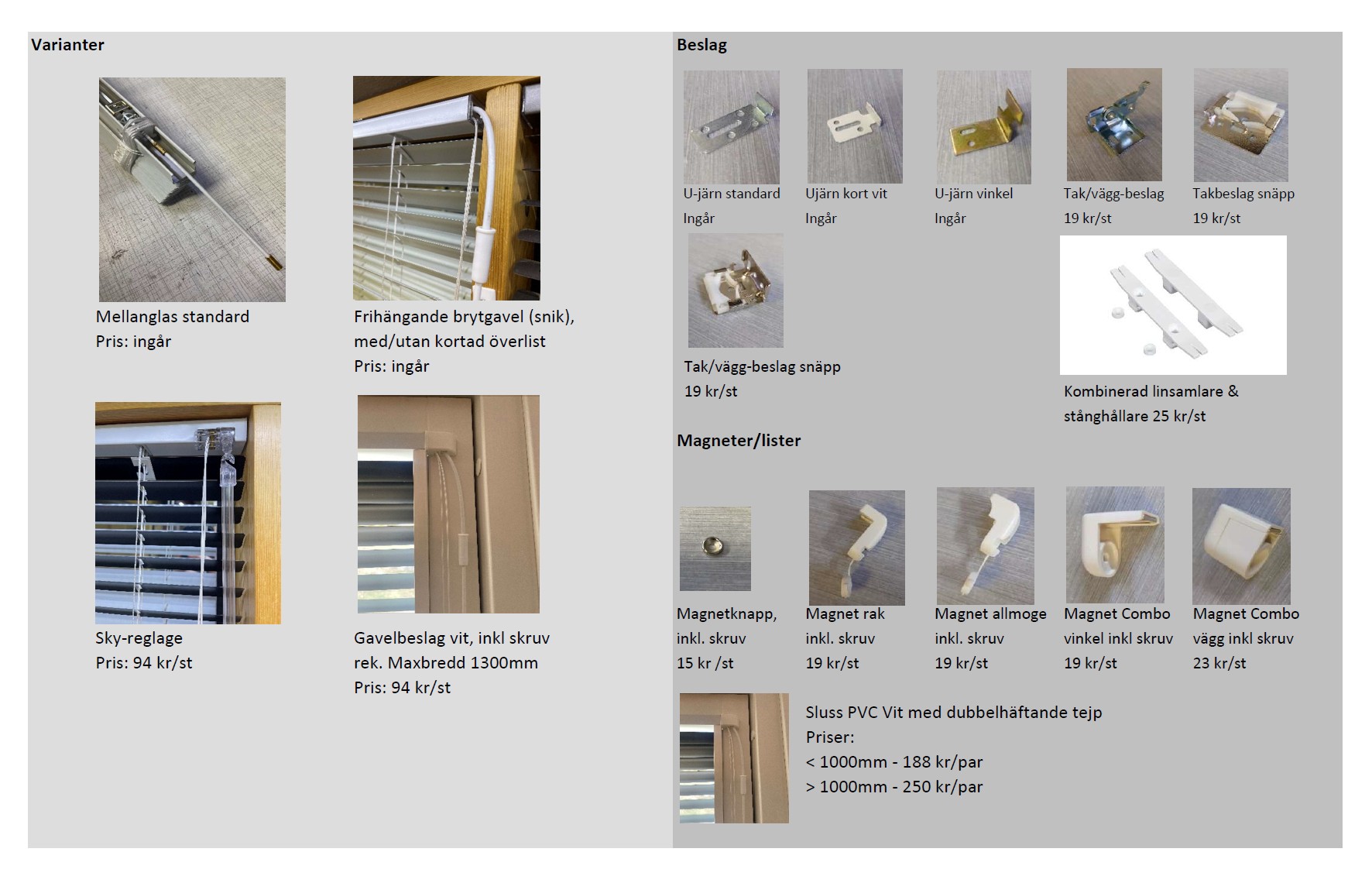 Varianter

Mellanglas standard
Pris: ingår

Frihängande brytgavel (snik), med/utan kortad överlist
Pris: ingår

Sky-reglage
Pris: 94 kr/st

Gavelbeslag vit, inkl skruv
rek. Maxbredd 1300mm
Pris: 94 kr/st

Beslag

U-järn standard
Ingår

Ujärn kort vit
Ingår

U-järn vinkel
Ingår

Tak/vägg-beslag
19 kr/st

Takbeslag snäpp
19 kr/st

Tak/vägg-beslag snäpp
19 kr/st

Kombinerad linsamlare & stånghållare 25 kr/st

Magneter/lister

Magnetknapp, inkl. skruv
15 kr /st

Magnet rak
inkl. skruv
19 kr/st

Magnet allmoge
inkl. skruv
19 kr/st

Magnet Combo
vinkel inkl skruv
19 kr/st

Magnet Combo
vägg inkl skruv
23 kr/st

Sluss PVC Vit med dubbelhäftande tejp
Priser:
< 1000mm - 188 kr/par
> 1000mm - 250 kr/par